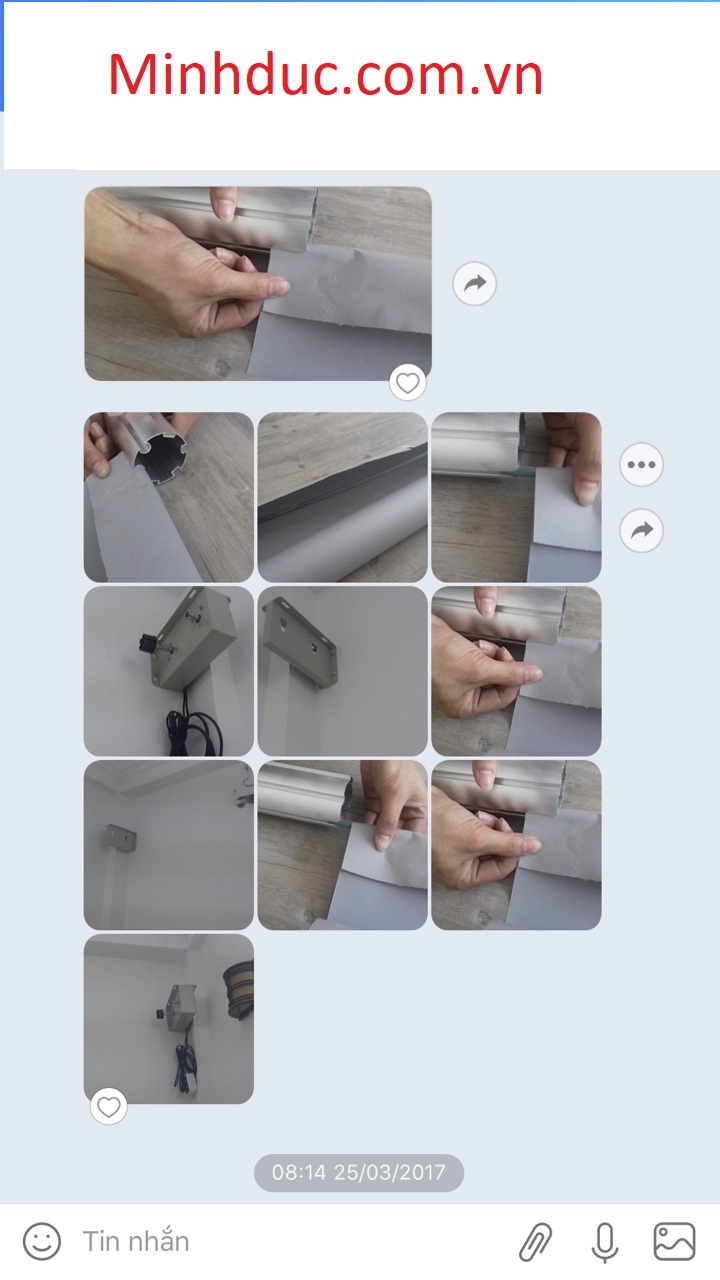 Minhduc.com.vn

08:14 25/03/2017

Tin nhắn